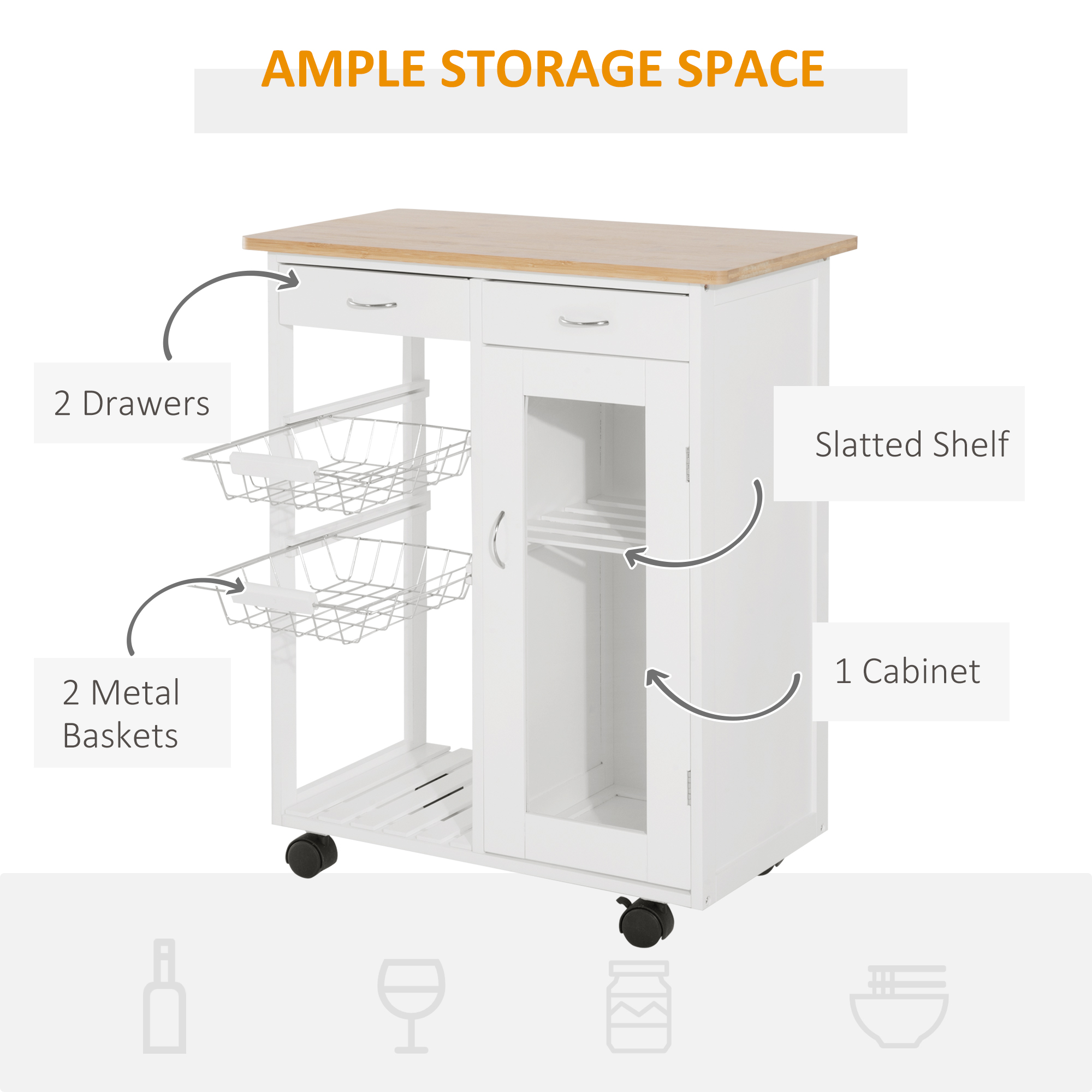 AMPLE STORAGE SPACE

2 Drawers

Slatted Shelf

2 Metal Baskets

1 Cabinet