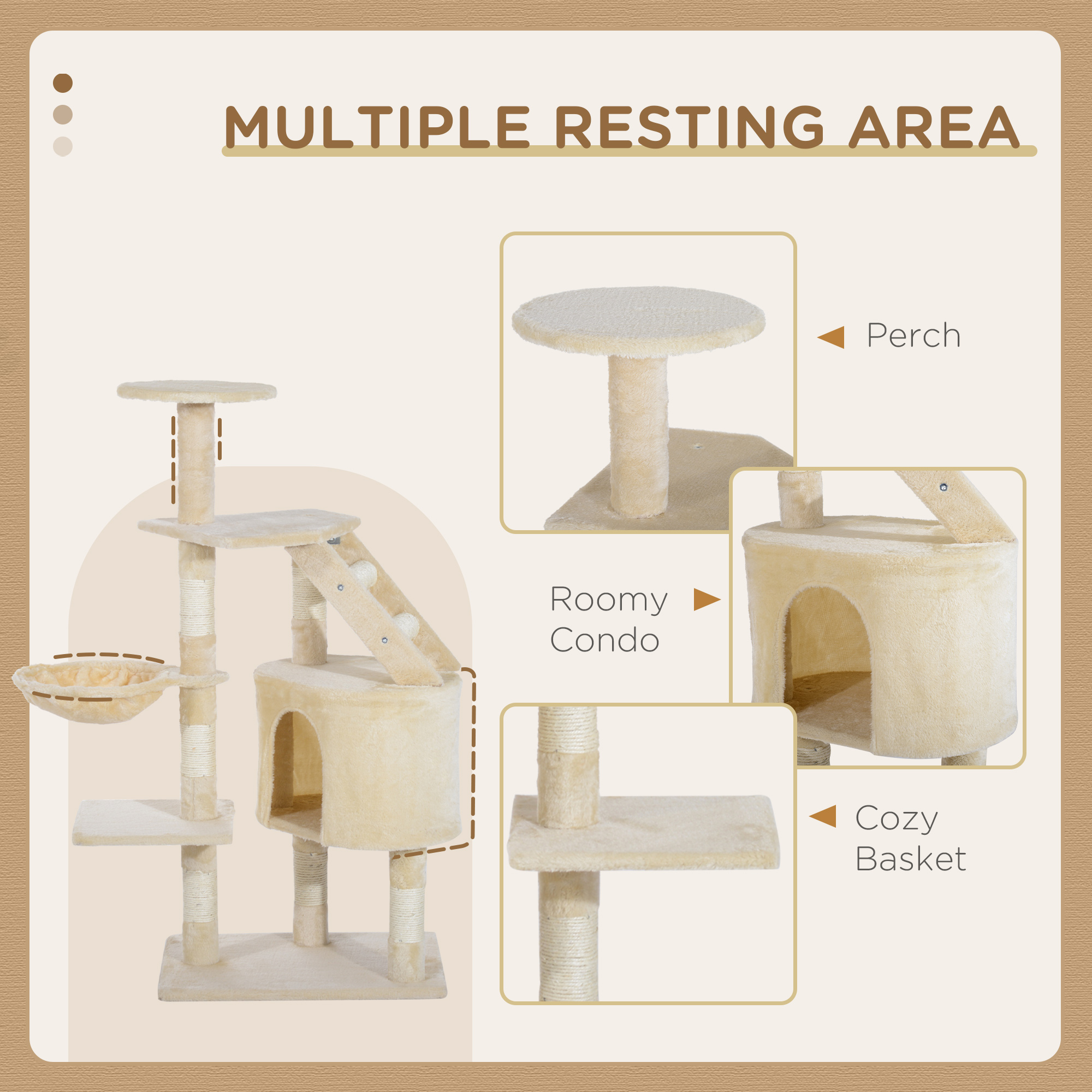 MULTIPLE RESTING AREA

Perch

Roomy Condo

Cozy Basket