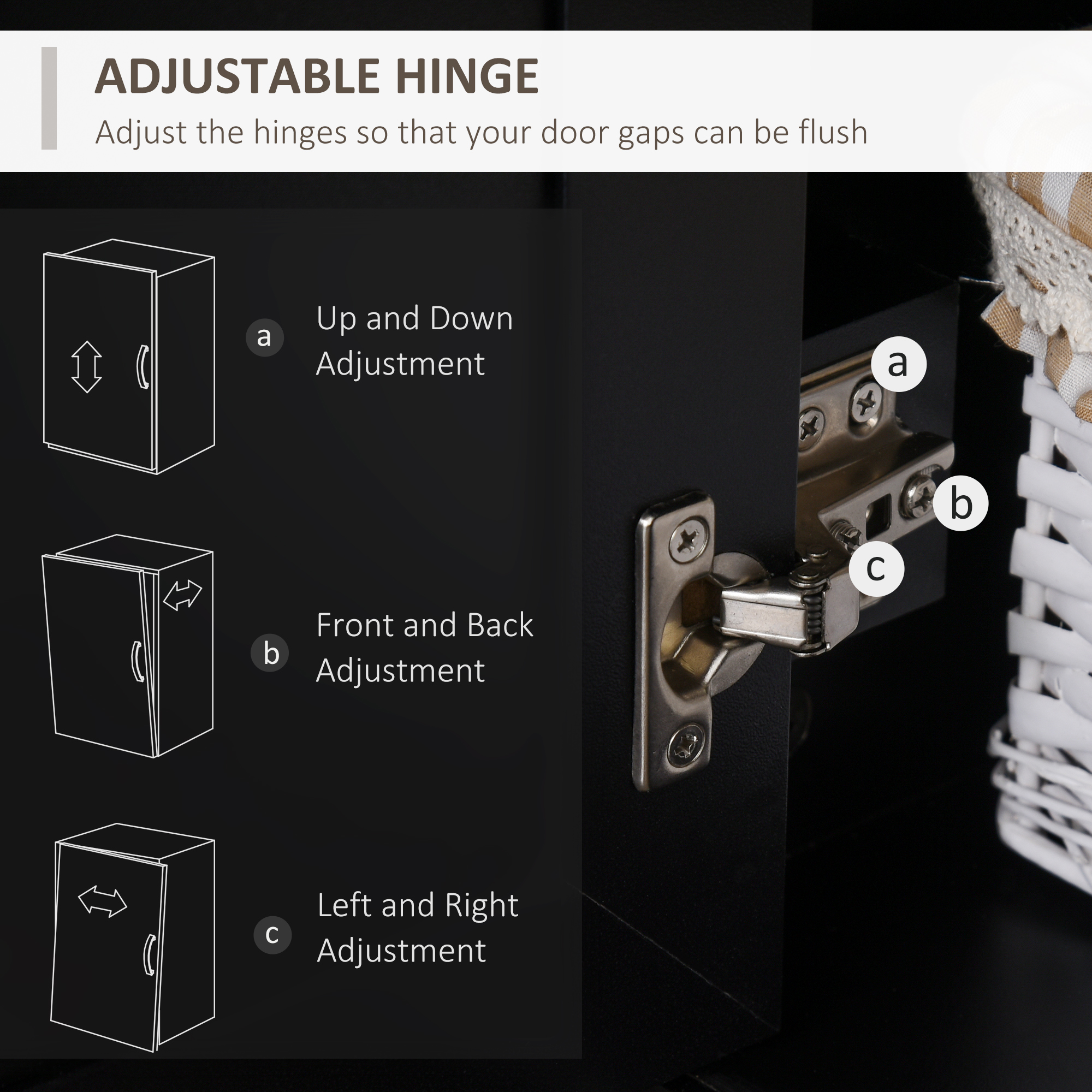 ADJUSTABLE HINGE
Adjust the hinges so that your door gaps can be flush

a Up and Down Adjustment

b Front and Back Adjustment

c Left and Right Adjustment

a
b
c