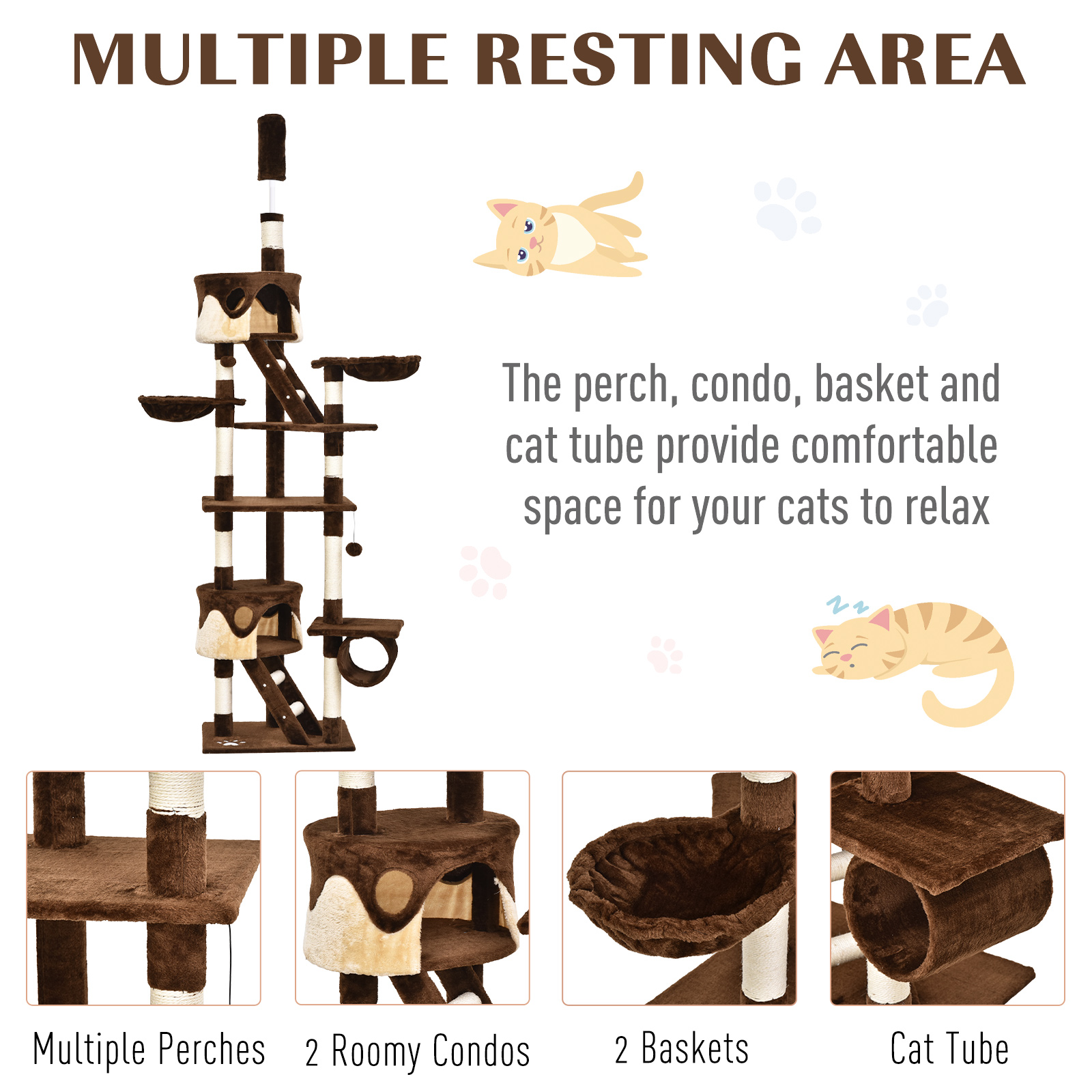 MULTIPLE RESTING AREA

The perch, condo, basket and cat tube provide comfortable space for your cats to relax

Multiple Perches

2 Roomy Condos

2 Baskets

Cat Tube