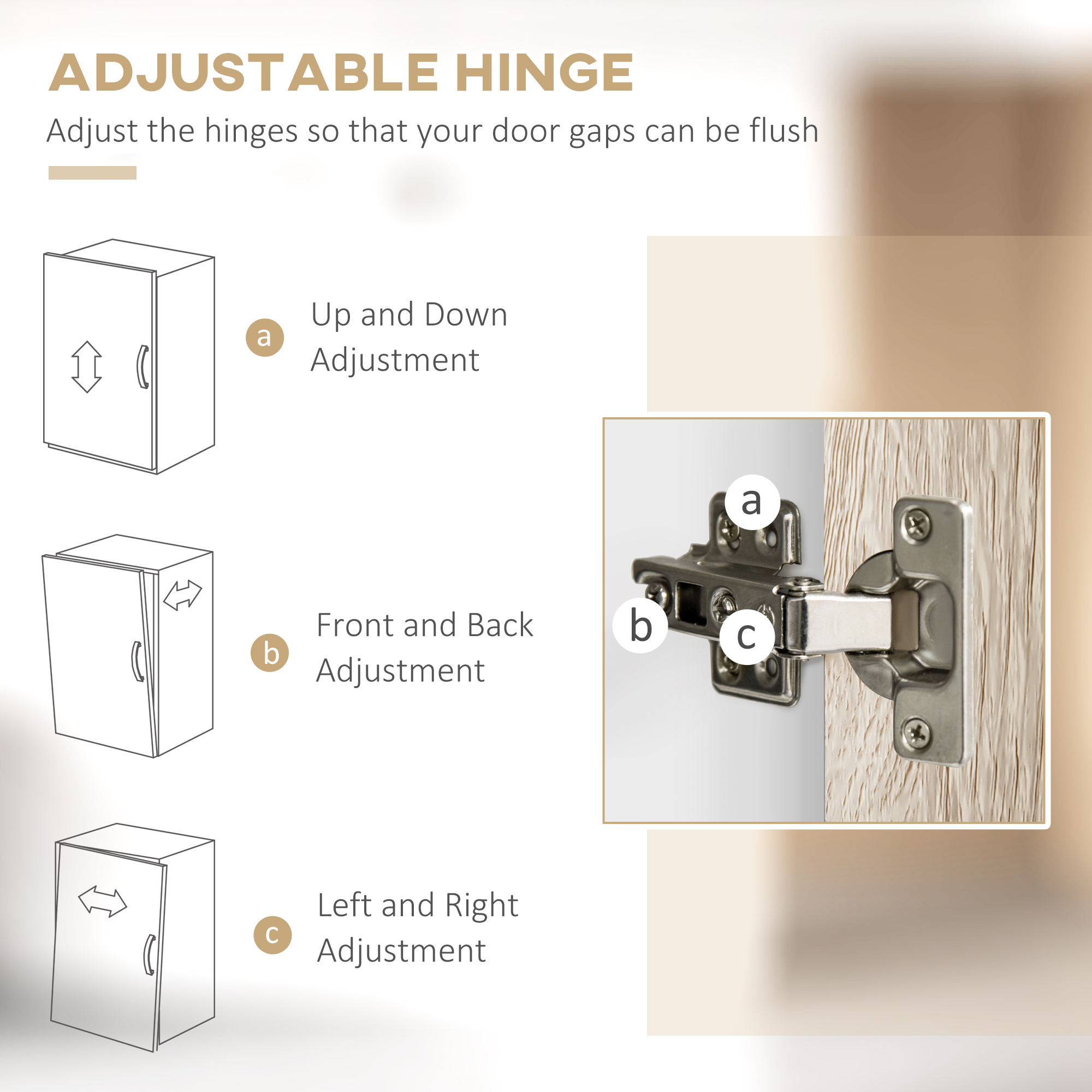 ADJUSTABLE HINGE

Adjust the hinges so that your door gaps can be flush

a Up and Down Adjustment

b Front and Back Adjustment

c Left and Right Adjustment

a

b

c