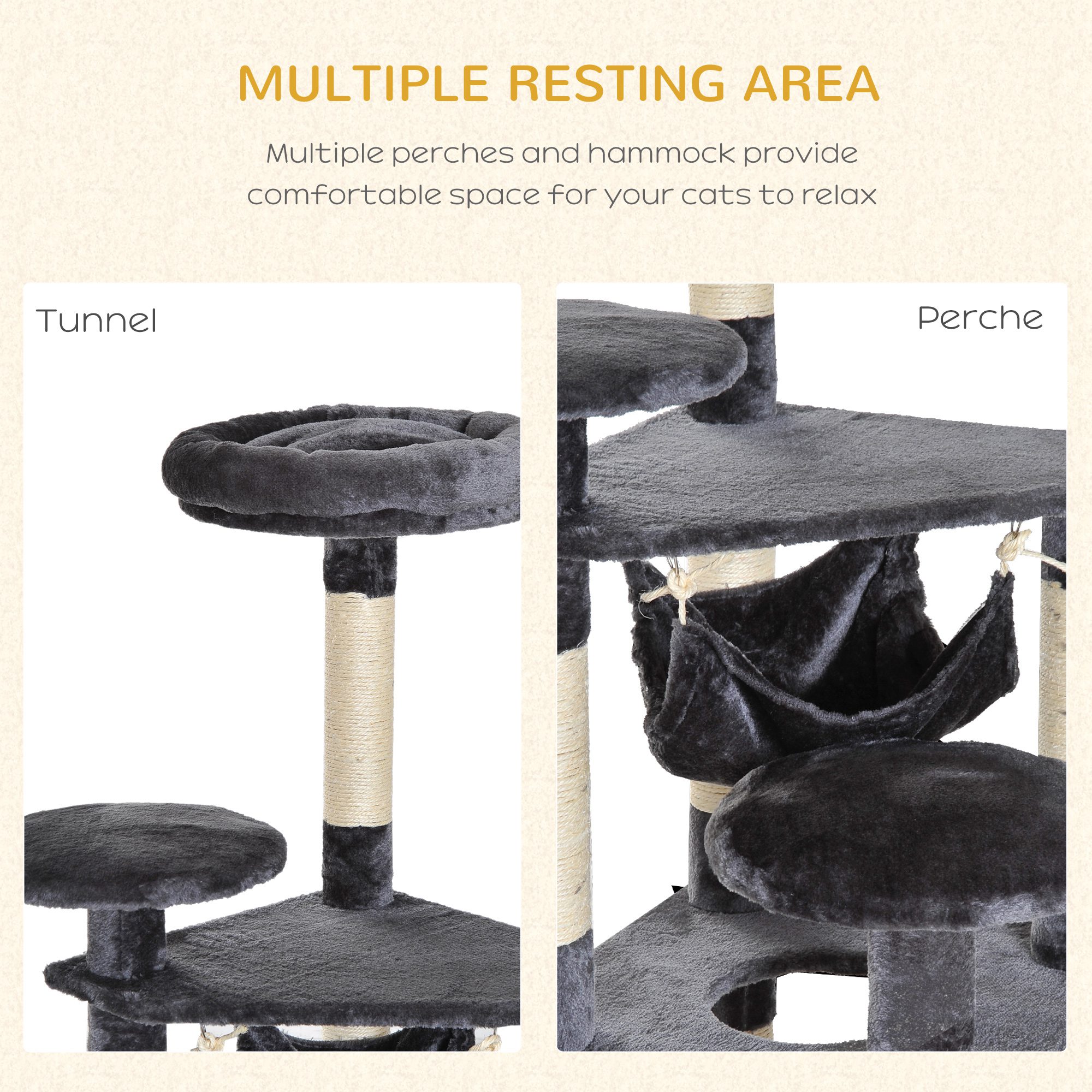 MULTIPLE RESTING AREA

Multiple perches and hammock provide comfortable space for your cats to relax

Tunnel

Perche