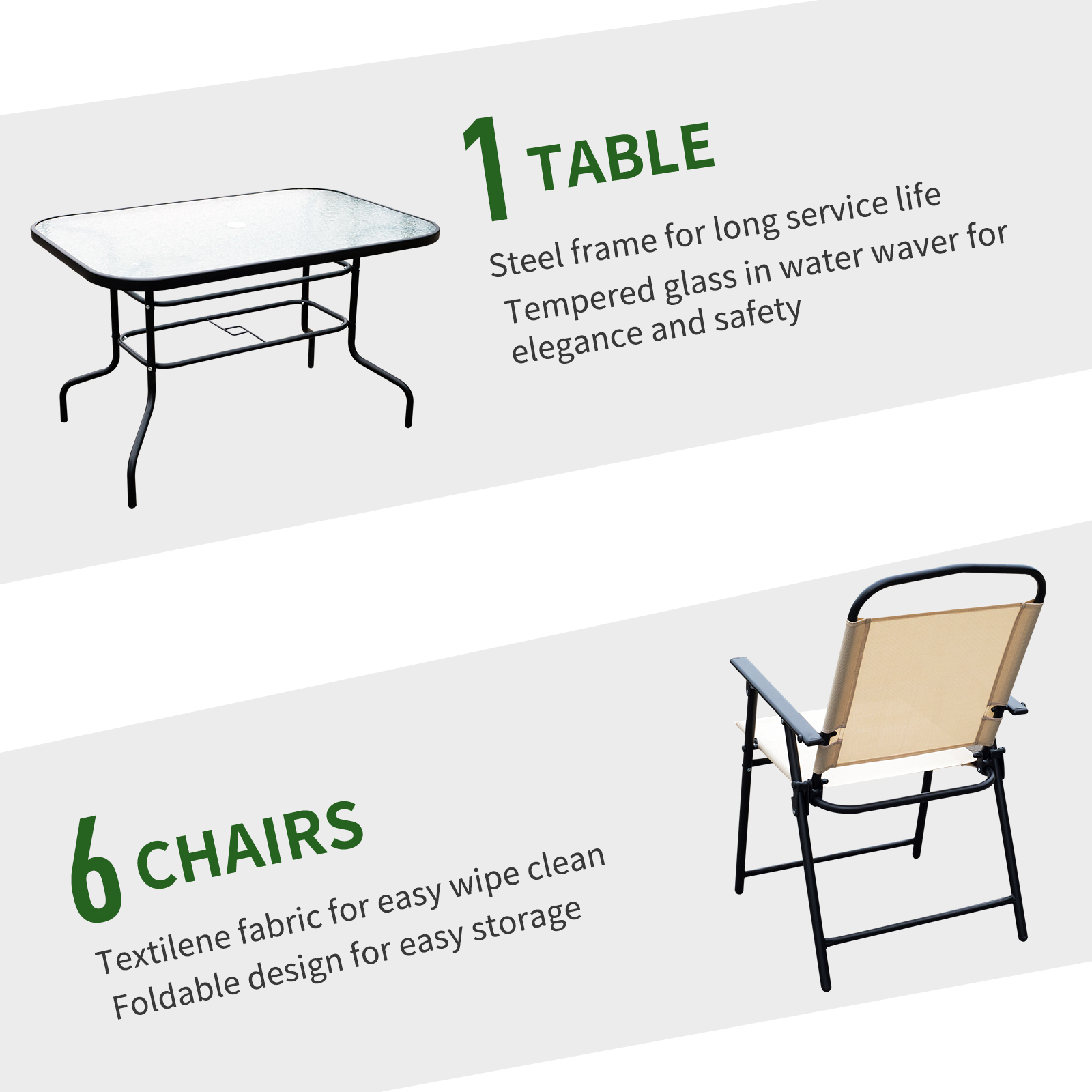 1 TABLE

Steel frame for long service life
Tempered glass in water waver for elegance and safety

6 CHAIRS

Textilene fabric for easy wipe clean
Foldable design for easy storage